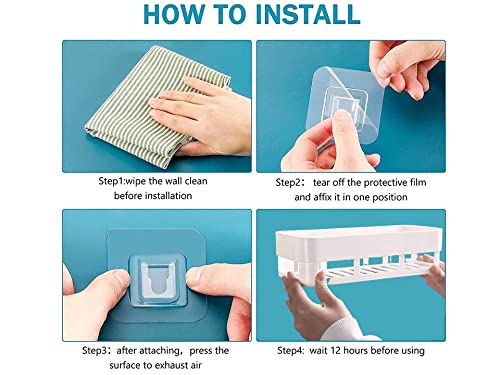 HOW TO INSTALL

Step1:wipe the wall clean before installation

Step2： tear off the protective film and affix it in one position

Step3：after attaching，press the surface to exhaust air

Step4: wait 12 hours before using